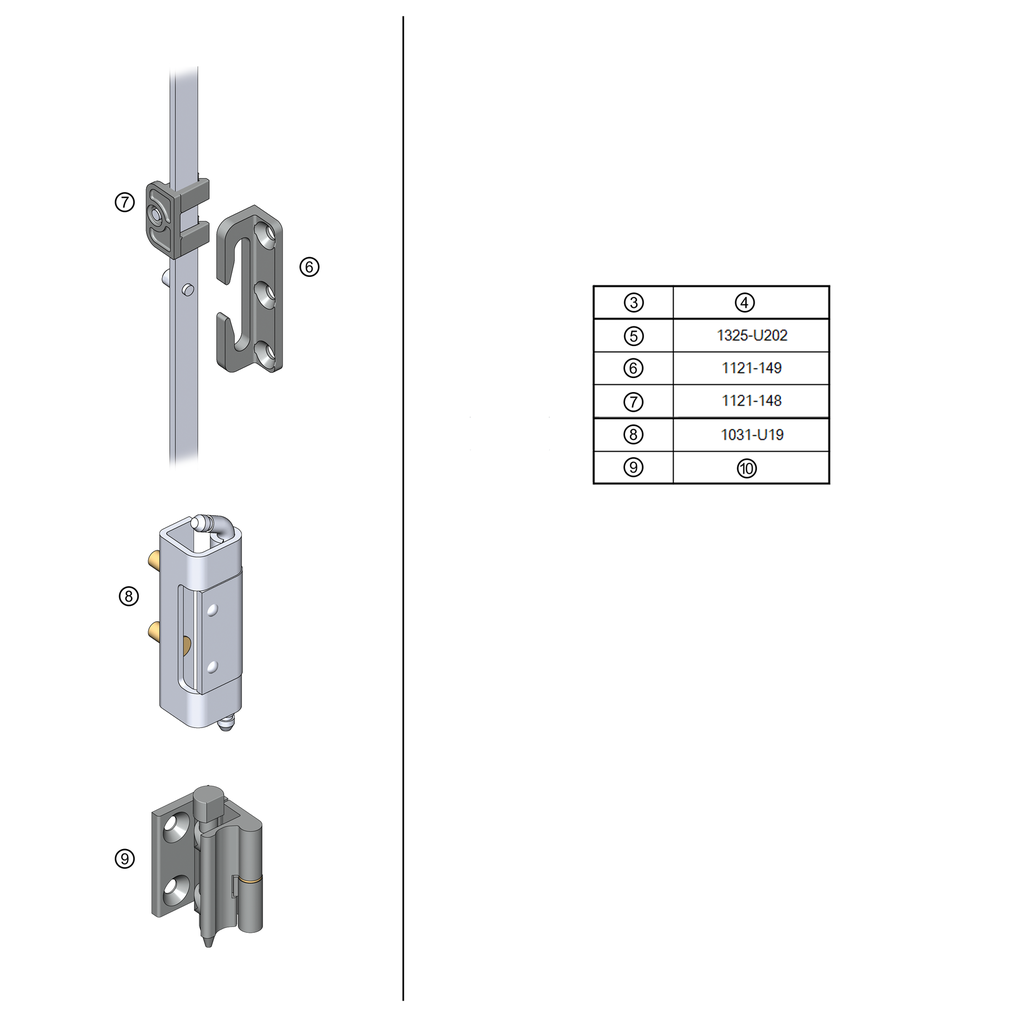 ⑦

⑥

⑧

⑨

| ③ | ④ |
|---|---|
| ⑤ | 1325-U202 |
| ⑥ | 1121-149 |
| ⑦ | 1121-148 |
| ⑧ | 1031-U19 |
| ⑨ | ⑩ |